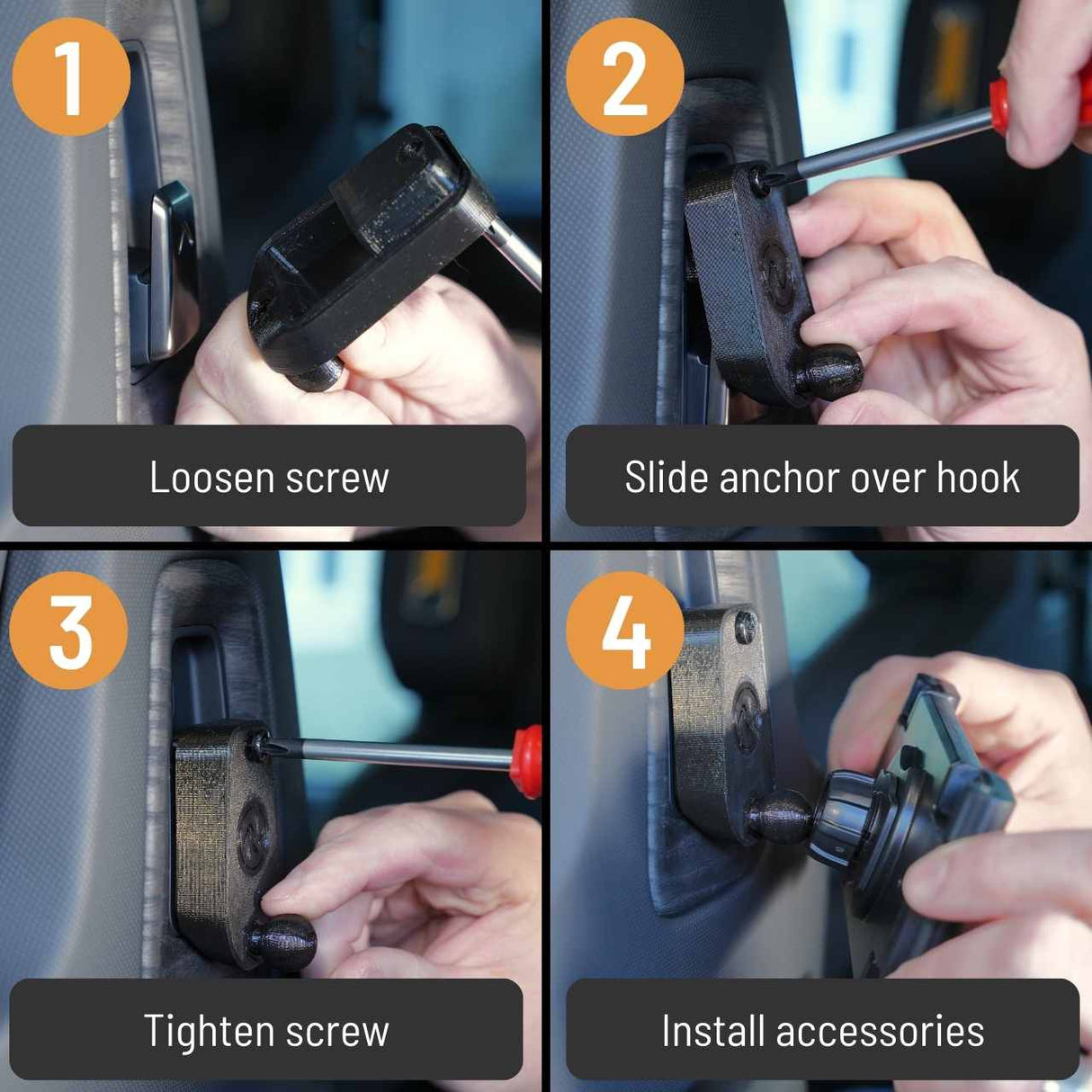 1

Loosen screw

2

Slide anchor over hook

3

Tighten screw

4

Install accessories