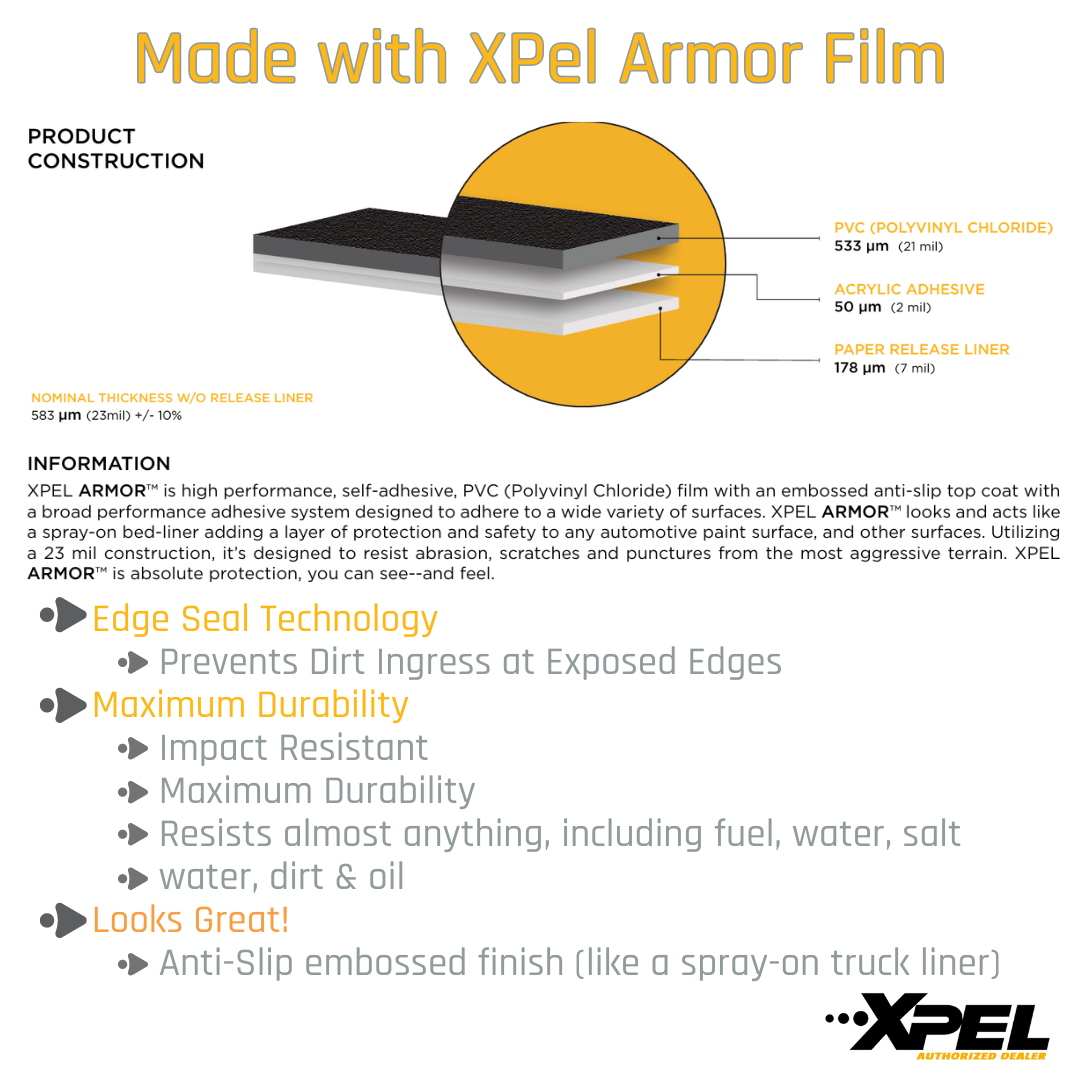 Made with XPel Armor Film

PRODUCT CONSTRUCTION

PVC (POLYVINYL CHLORIDE)
533 µm (21 mil)

ACRYLIC ADHESIVE
50 µm (2 mil)

PAPER RELEASE LINER
178 µm (7 mil)

NOMINAL THICKNESS W/O RELEASE LINER
583 µm (23mil) +/- 10%

INFORMATION

XPEL ARMOR™ is high performance, self-adhesive, PVC (Polyvinyl Chloride) film with an embossed anti-slip top coat with a broad performance adhesive system designed to adhere to a wide variety of surfaces. XPEL ARMOR™ looks and acts like a spray-on bed-liner adding a layer of protection and safety to any automotive paint surface, and other surfaces. Utilizing a 23 mil construction, it's designed to resist abrasion, scratches and punctures from the most aggressive terrain. XPEL ARMOR™ is absolute protection, you can see--and feel.

Edge Seal Technology
Prevents Dirt Ingress at Exposed Edges
Maximum Durability
Impact Resistant
Maximum Durability
Resists almost anything, including fuel, water, salt
water, dirt & oil
Looks Great!
Anti-Slip embossed finish (like a spray-on truck liner)

XPEL
AUTHORIZED DEALER