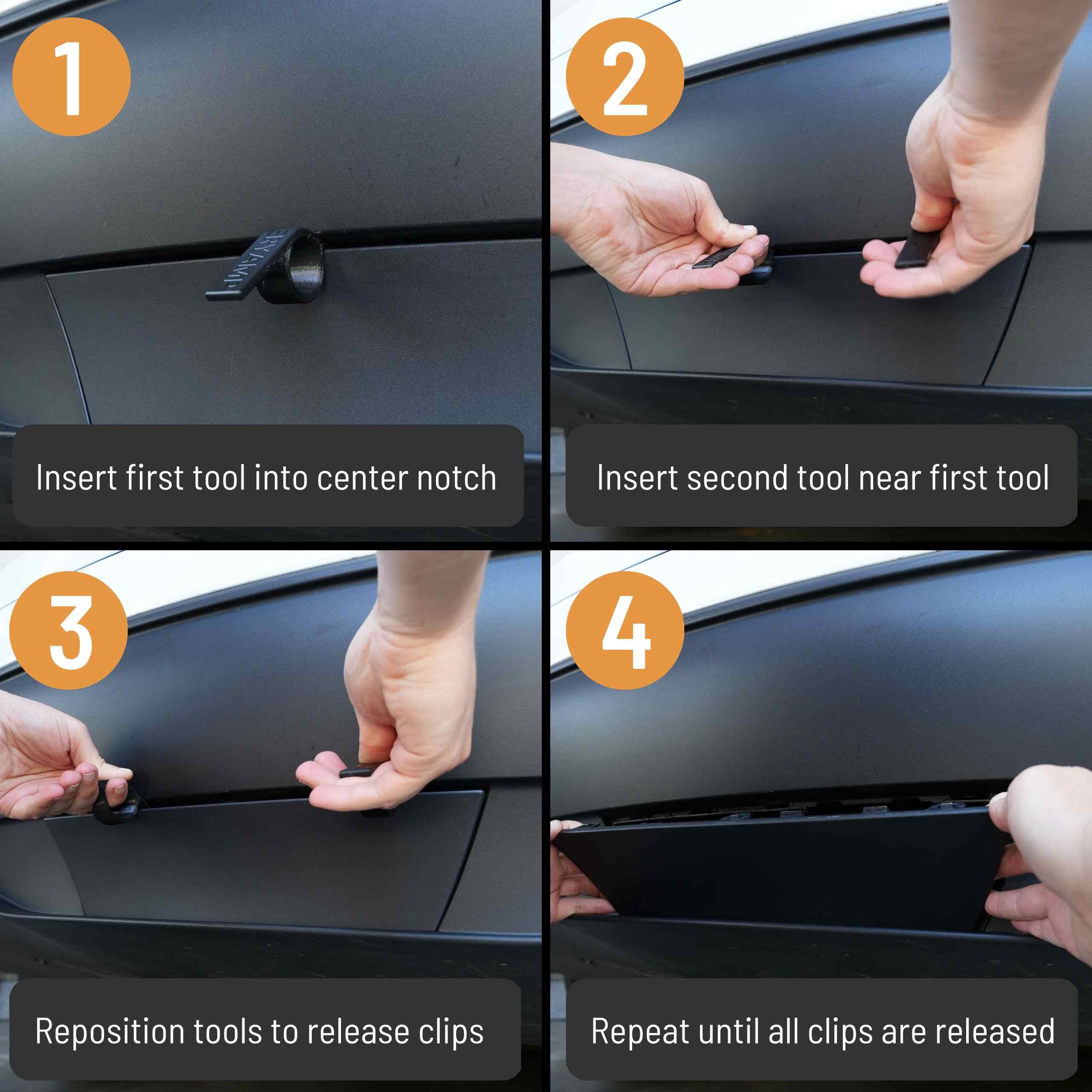 1

Insert first tool into center notch

2

Insert second tool near first tool

3

Reposition tools to release clips

4

Repeat until all clips are released